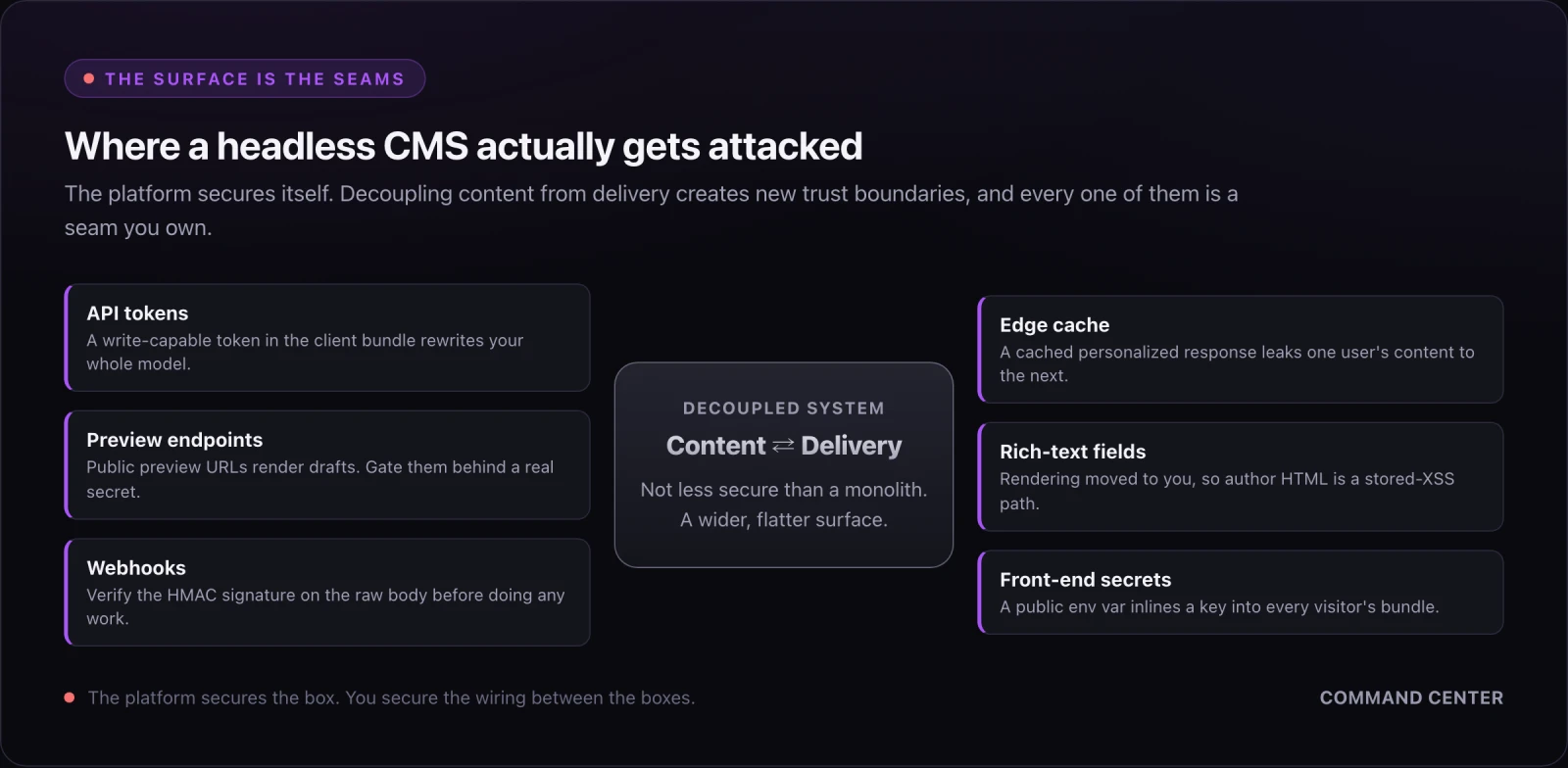 THE SURFACE IS THE SEAMS

Where a headless CMS actually gets attacked

The platform secures itself. Decoupling content from delivery creates new trust boundaries, and every one of them is a seam you own.

API tokens
A write-capable token in the client bundle rewrites your whole model.

Preview endpoints
Public preview URLs render drafts. Gate them behind a real secret.

Webhooks
Verify the HMAC signature on the raw body before doing any work.

DECOUPLED SYSTEM
Content ⇄ Delivery
Not less secure than a monolith. A wider, flatter surface.

Edge cache
A cached personalized response leaks one user's content to the next.

Rich-text fields
Rendering moved to you, so author HTML is a stored-XSS path.

Front-end secrets
A public env var inlines a key into every visitor's bundle.

The platform secures the box. You secure the wiring between the boxes.

COMMAND CENTER